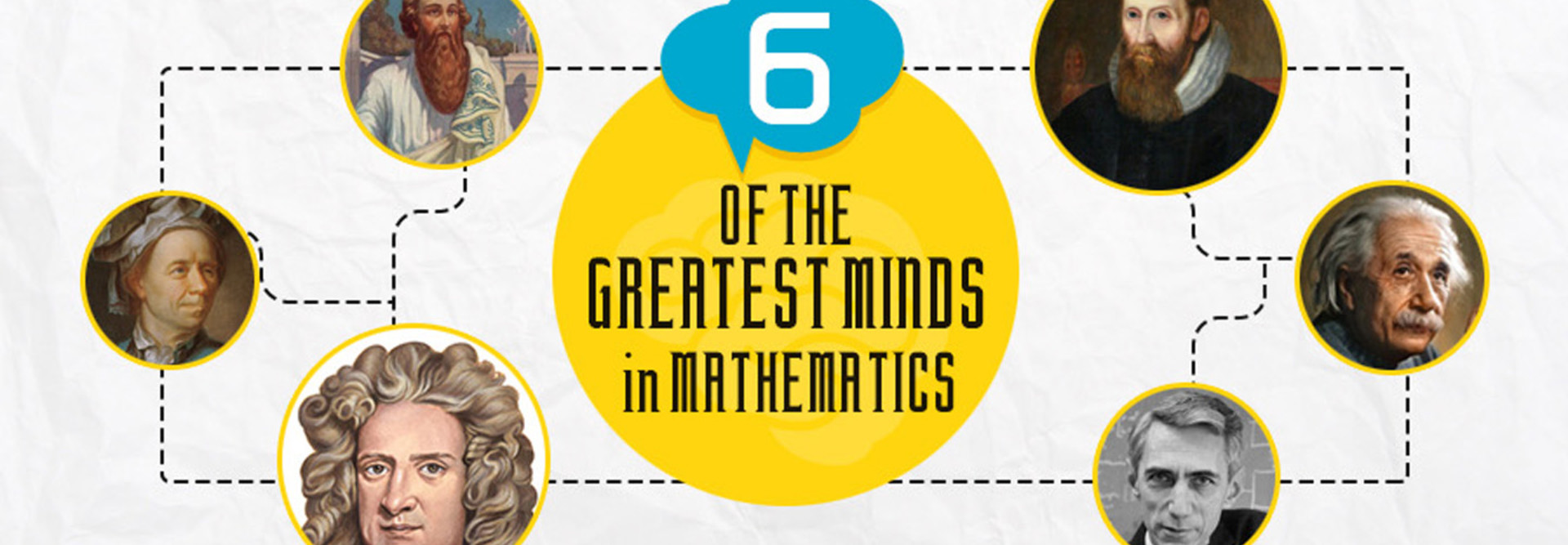 6

OF THE GREATEST MINDS in MATHEMATICS