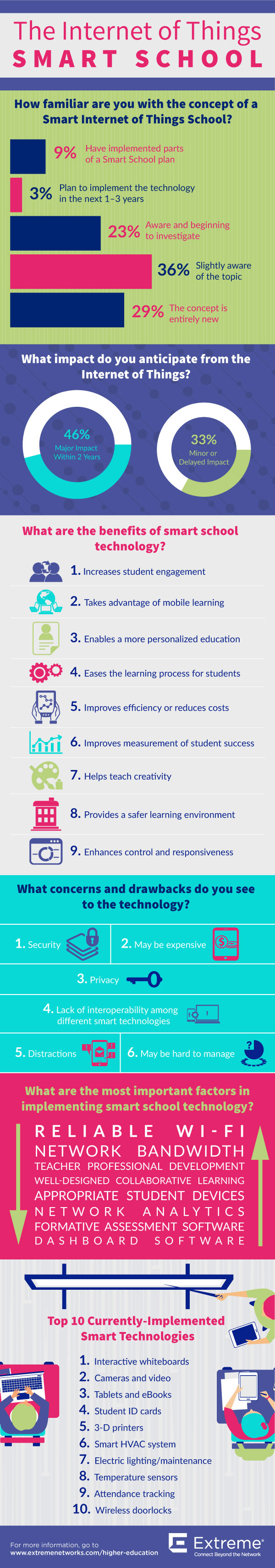 The Internet of Things
SMART SCHOOL

How familiar are you with the concept of a Smart Internet of Things School?

9% Have implemented parts of a Smart School plan

3% Plan to implement the technology in the next 1–3 years

23% Aware and beginning to investigate

36% Slightly aware of the topic

29% The concept is entirely new

What impact do you anticipate from the Internet of Things?

46% Major Impact Within 2 Years

33% Minor or Delayed Impact

What are the benefits of smart school technology?

1. Increases student engagement
2. Takes advantage of mobile learning
3. Enables a more personalized education
4. Eases the learning process for students
5. Improves efficiency or reduces costs
6. Improves measurement of student success
7. Helps teach creativity
8. Provides a safer learning environment
9. Enhances control and responsiveness

What concerns and drawbacks do you see to the technology?

1. Security
2. May be expensive
3. Privacy
4. Lack of interoperability among different smart technologies
5. Distractions
6. May be hard to manage

What are the most important factors in implementing smart school technology?

RELIABLE WI-FI
NETWORK BANDWIDTH
TEACHER PROFESSIONAL DEVELOPMENT
WELL-DESIGNED COLLABORATIVE LEARNING
APPROPRIATE STUDENT DEVICES
NETWORK ANALYTICS
FORMATIVE ASSESSMENT SOFTWARE
DASHBOARD SOFTWARE

Top 10 Currently-Implemented Smart Technologies

1. Interactive whiteboards
2. Cameras and video
3. Tablets and eBooks
4. Student ID cards
5. 3-D printers
6. Smart HVAC system
7. Electric lighting/maintenance
8. Temperature sensors
9. Attendance tracking
10. Wireless doorlocks

For more information, go to www.extremenetworks.com/higher-education

Extreme
Connect Beyond the Network