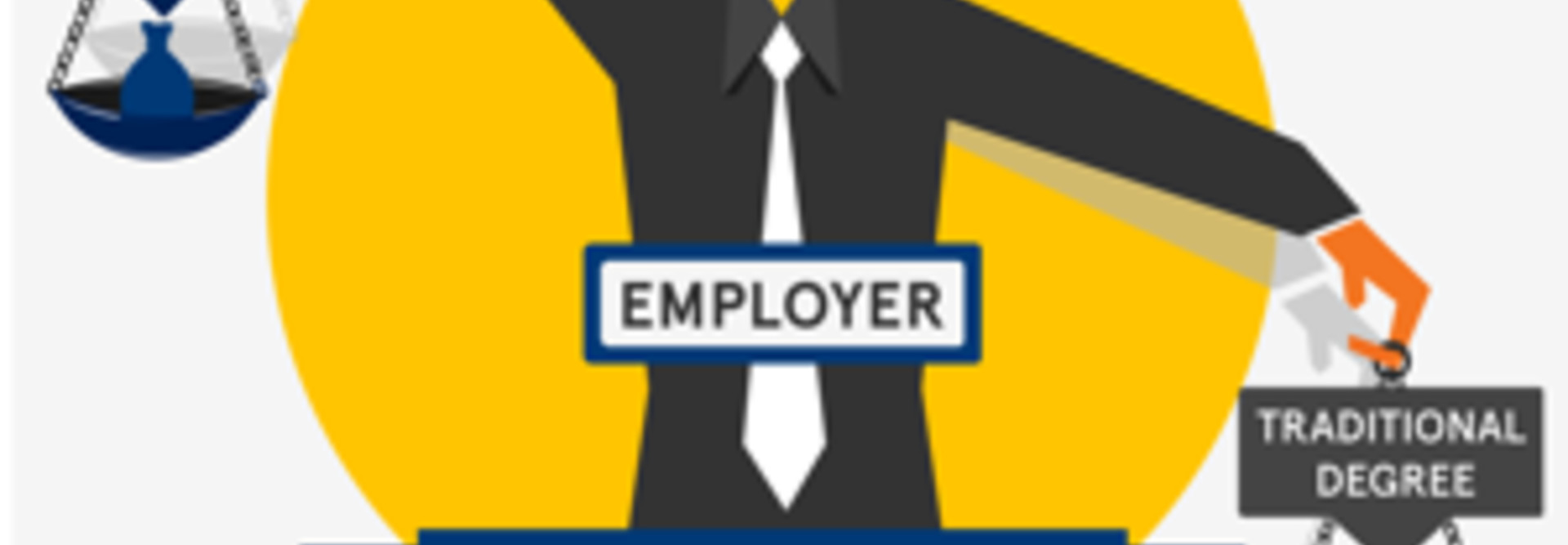 EMPLOYER

TRADITIONAL DEGREE