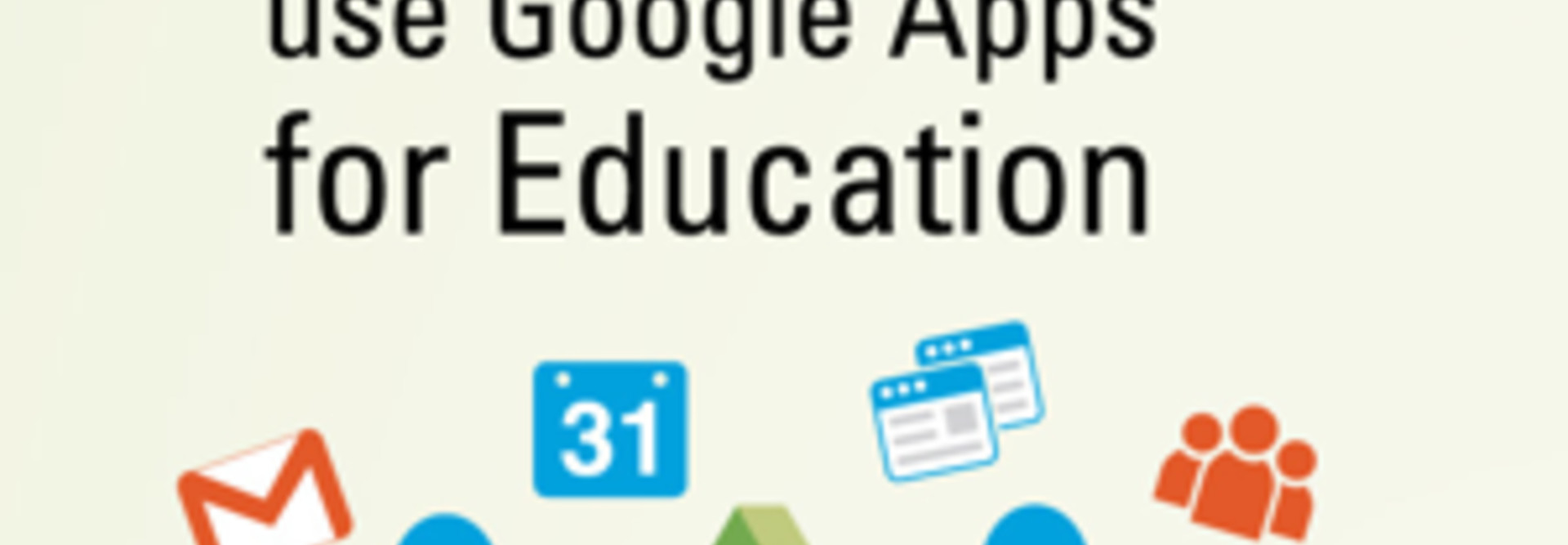 use Google Apps for Education

31