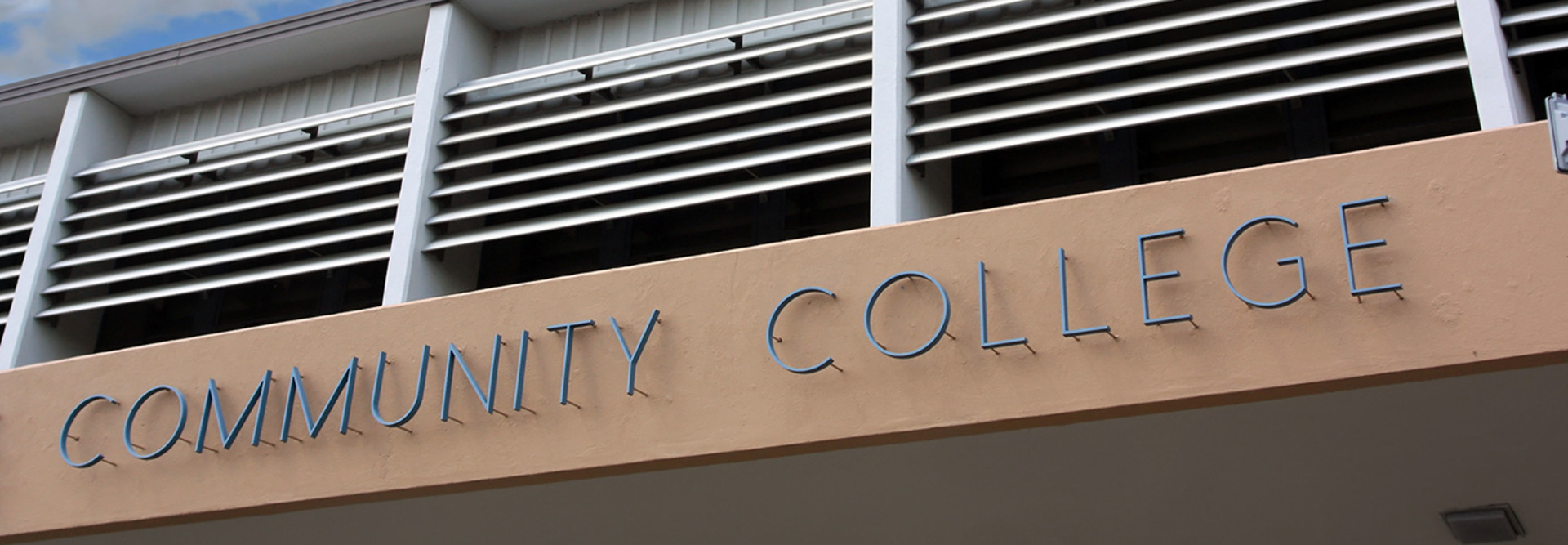 COMMUNITY COLLEGE